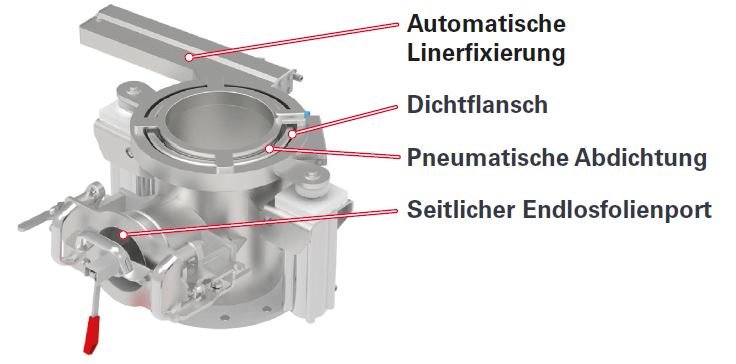 Automatische Linerfixierung

Dichtflansch

Pneumatische Abdichtung

Seitlicher Endlosfolienport